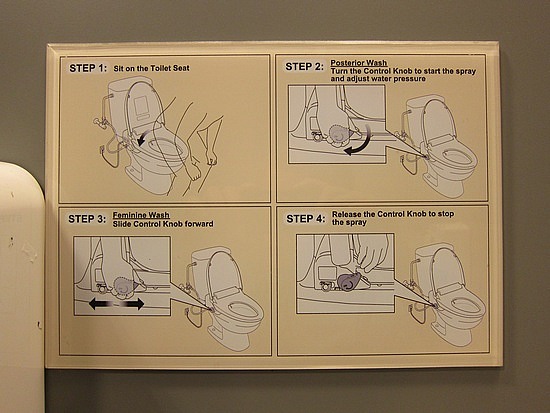 STEP 1: Sit on the Toilet Seat

STEP 2: Posterior Wash
Turn the Control Knob to start the spray and adjust water pressure

STEP 3: Feminine Wash
Slide Control Knob forward

STEP 4: Release the Control Knob to stop the spray